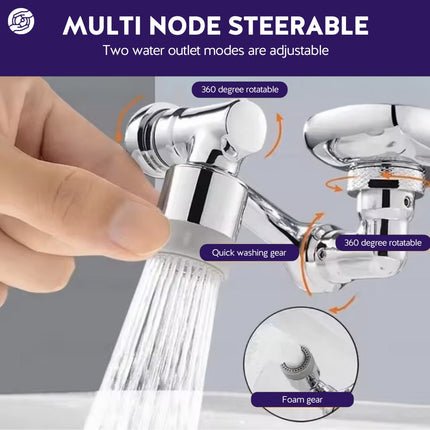 MULTI NODE STEERABLE
Two water outlet modes are adjustable

360 degree rotatable

Quick washing gear

360 degree rotatable

Foam gear